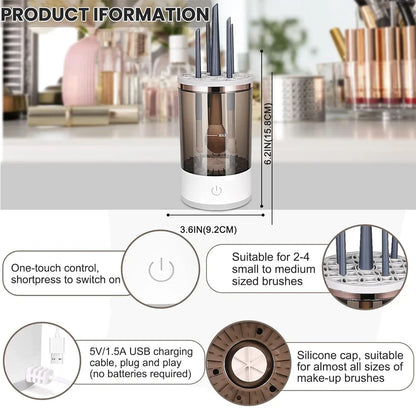 PRODUCT IFORMATION

6.2IN(15.8CM)

3.6IN(9.2CM)

One-touch control, shortpress to switch on

Suitable for 2-4 small to medium sized brushes

5V/1.5A USB charging cable, plug and play (no batteries required)

Silicone cap, suitable for almost all sizes of make-up brushes