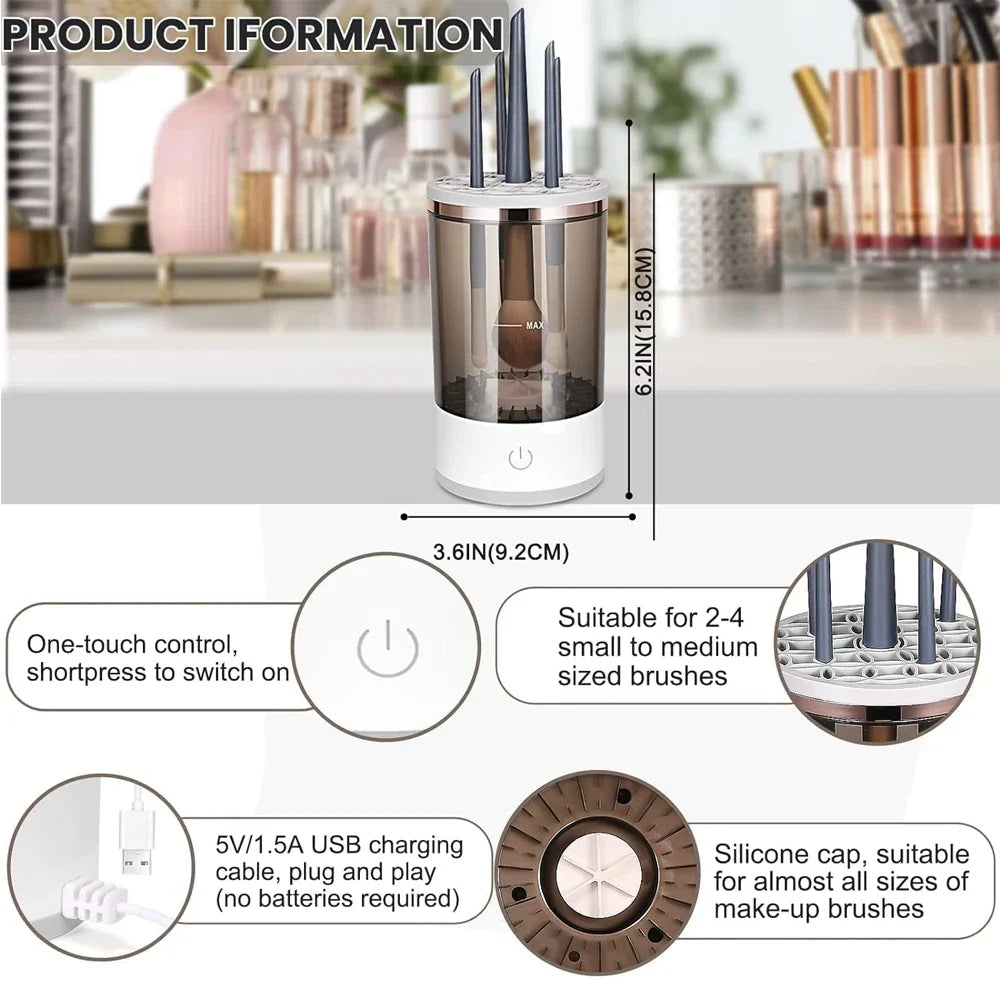 PRODUCT IFORMATION

MAX

6.2IN(15.8CM)

3.6IN(9.2CM)

One-touch control, shortpress to switch on

Suitable for 2-4 small to medium sized brushes

5V/1.5A USB charging cable, plug and play (no batteries required)

Silicone cap, suitable for almost all sizes of make-up brushes