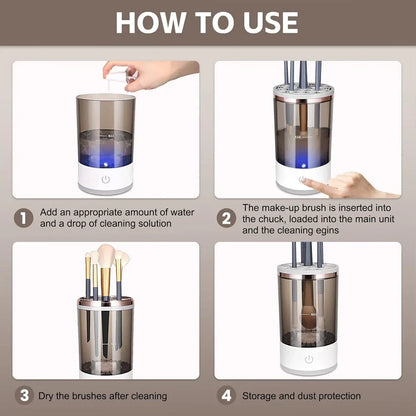 HOW TO USE

1 Add an appropriate amount of water and a drop of cleaning solution

2 The make-up brush is inserted into the chuck, loaded into the main unit and the cleaning egins

3 Dry the brushes after cleaning

4 Storage and dust protection